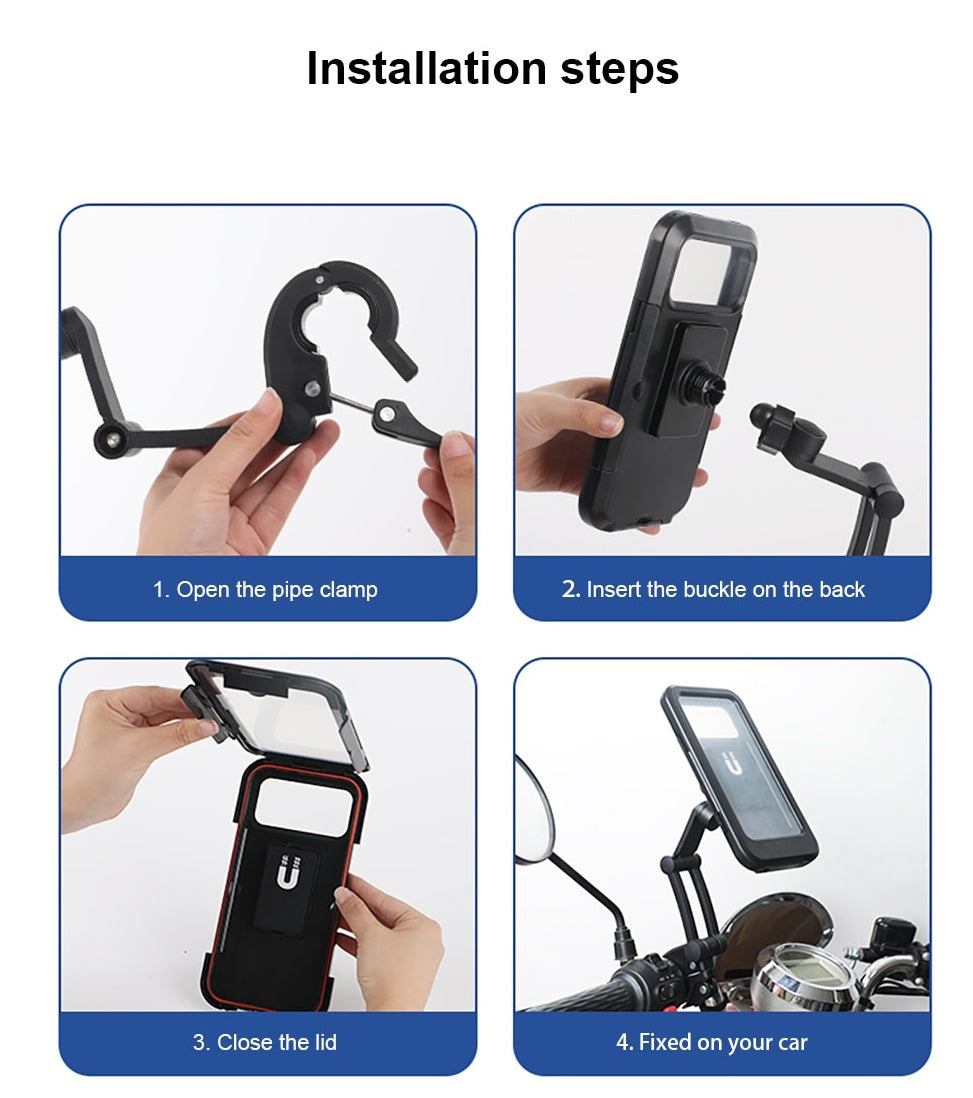 Installation steps

1. Open the pipe clamp

2. Insert the buckle on the back

3. Close the lid

4. Fixed on your car